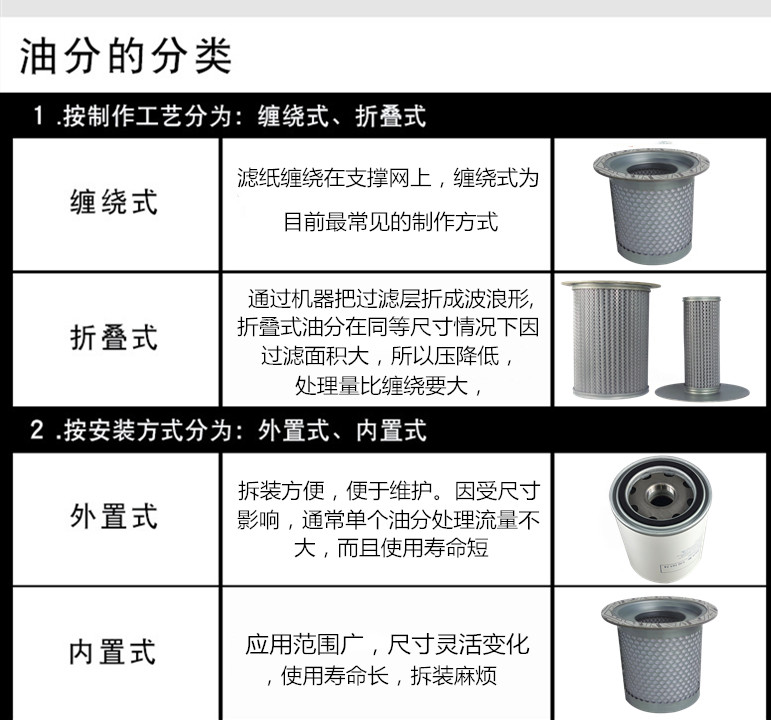 油分的分类

1 .按制作工艺分为：缠绕式、折叠式

| 缠绕式 | 滤纸缠绕在支撑网上，缠绕式为目前最常见的制作方式 | |
|---|---|---|
| 折叠式 | 通过机器把过滤层折成波浪形,折叠式油分在同等尺寸情况下因过滤面积大，所以压降低，处理量比缠绕要大， | |

2 .按安装方式分为：外置式、内置式

| 外置式 | 拆装方便，便于维护。因受尺寸影响，通常单个油分处理流量不大，而且使用寿命短 | |
|---|---|---|
| 内置式 | 应用范围广，尺寸灵活变化，使用寿命长，拆装麻烦 | |